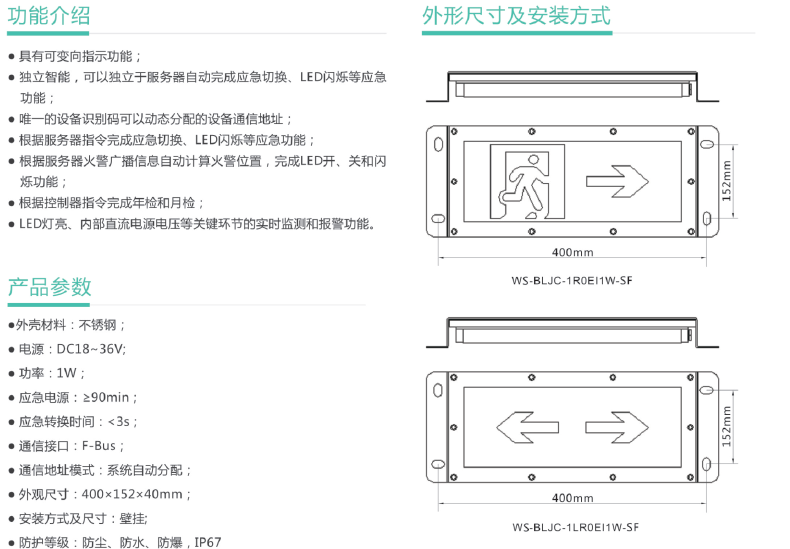 功能介绍

● 具有可变向指示功能；
● 独立智能，可以独立于服务器自动完成应急切换、LED闪烁等应急功能；
● 唯一的设备识别码可以动态分配的设备通信地址；
● 根据服务器指令完成应急切换、LED闪烁等应急功能；
● 根据服务器火警广播信息自动计算火警位置，完成LED开、关和闪烁功能；
● 根据控制器指令完成年检和月检；
● LED灯亮、内部直流电源电压等关键环节的实时监测和报警功能。

产品参数

●外壳材料：不锈钢；
● 电源：DC18~36V;
● 功率：1W；
● 应急电源：≥90min；
● 应急转换时间：<3s；
● 通信接口：F-Bus；
● 通信地址模式：系统自动分配；
● 外观尺寸：400×152×40mm；
● 安装方式及尺寸：壁挂;
● 防护等级：防尘、防水、防爆，IP67

外形尺寸及安装方式

152mm
400mm
WS-BLJC-1R0EI1W-SF

152mm
400mm
WS-BLJC-1LR0EI1W-SF